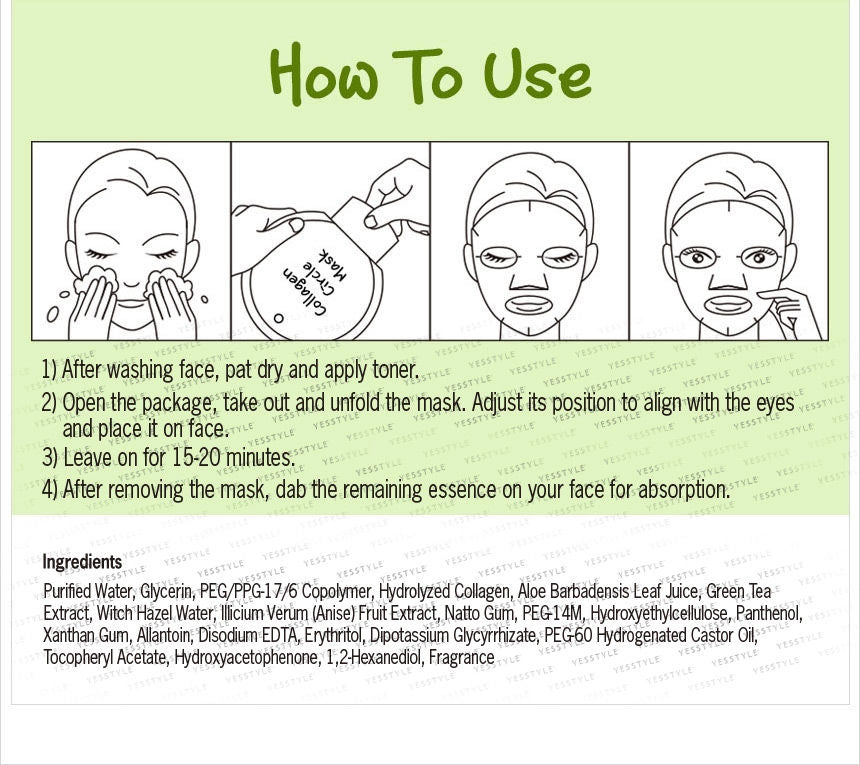 How To Use

Collagen Circle Mask

1) After washing face, pat dry and apply toner.
2) Open the package, take out and unfold the mask. Adjust its position to align with the eyes and place it on face.
3) Leave on for 15-20 minutes.
4) After removing the mask, dab the remaining essence on your face for absorption.

Ingredients
Purified Water, Glycerin, PEG/PPG-17/6 Copolymer, Hydrolyzed Collagen, Aloe Barbadensis Leaf Juice, Green Tea Extract, Witch Hazel Water, Illicium Verum (Anise) Fruit Extract, Natto Gum, PEG-14M, Hydroxyethylcellulose, Panthenol, Xanthan Gum, Allantoin, Disodium EDTA, Erythritol, Dipotassium Glycyrrhizate, PEG-60 Hydrogenated Castor Oil, Tocopheryl Acetate, Hydroxyacetophenone, 1,2-Hexanediol, Fragrance

YESSTYLE