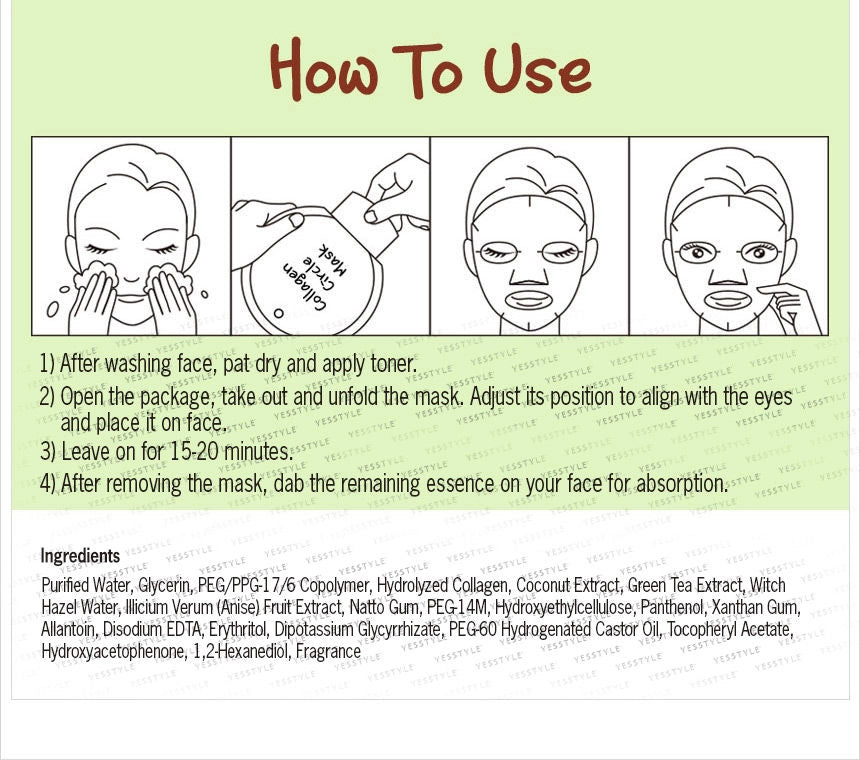 How To Use

Collagen Circle Mask

1) After washing face, pat dry and apply toner.
2) Open the package, take out and unfold the mask. Adjust its position to align with the eyes and place it on face.
3) Leave on for 15-20 minutes.
4) After removing the mask, dab the remaining essence on your face for absorption.

Ingredients
Purified Water, Glycerin, PEG/PPG-17/6 Copolymer, Hydrolyzed Collagen, Coconut Extract, Green Tea Extract, Witch Hazel Water, Illicium Verum (Anise) Fruit Extract, Natto Gum, PEG-14M, Hydroxyethylcellulose, Panthenol, Xanthan Gum, Allantoin, Disodium EDTA, Erythritol, Dipotassium Glycyrrhizate, PEG-60 Hydrogenated Castor Oil, Tocopheryl Acetate, Hydroxyacetophenone, 1,2-Hexanediol, Fragrance

YESSTYLE