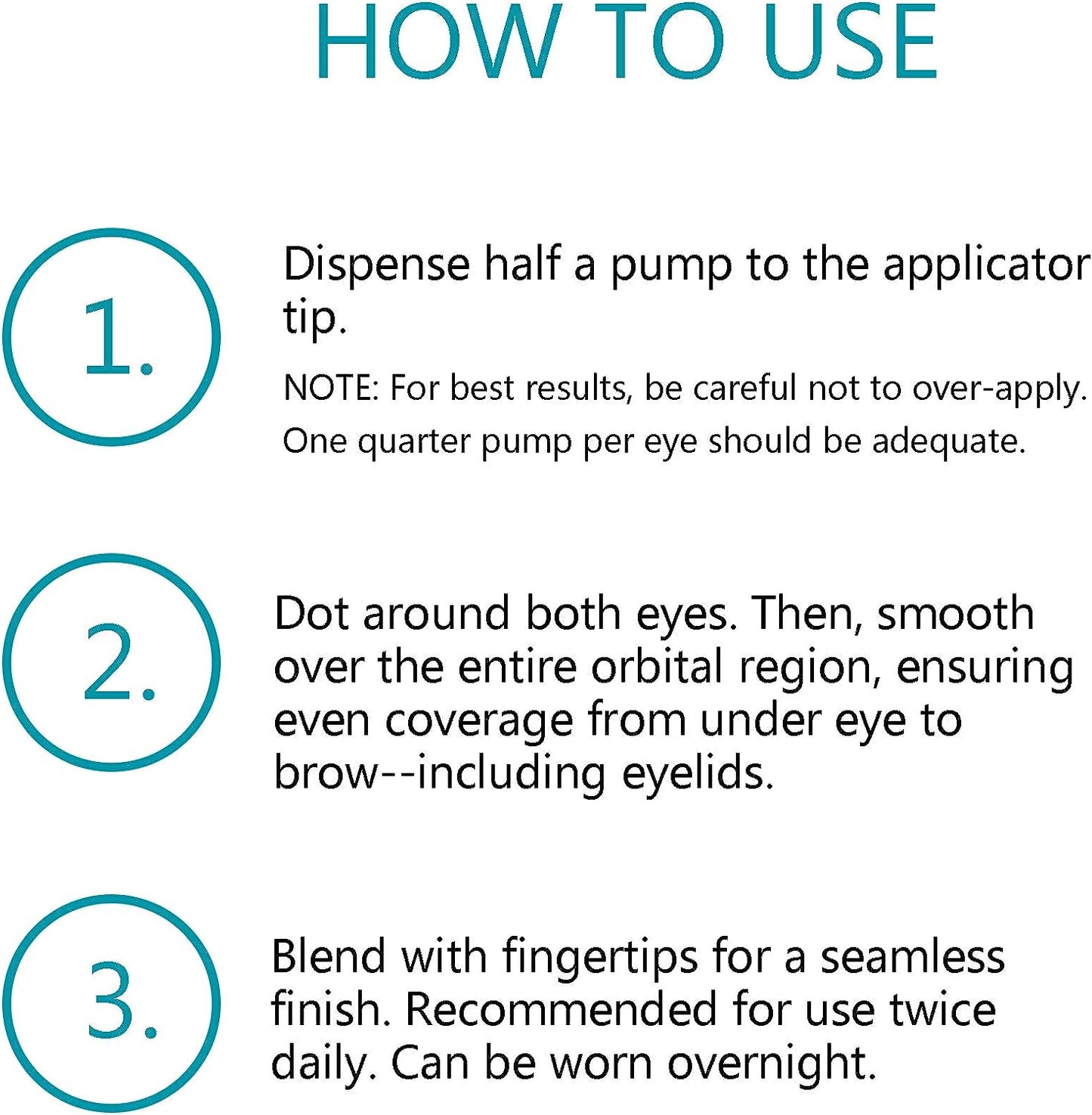 HOW TO USE

1.

Dispense half a pump to the applicator tip.

NOTE: For best results, be careful not to over-apply. One quarter pump per eye should be adequate.

2.

Dot around both eyes. Then, smooth over the entire orbital region, ensuring even coverage from under eye to brow--including eyelids.

3.

Blend with fingertips for a seamless finish. Recommended for use twice daily. Can be worn overnight.