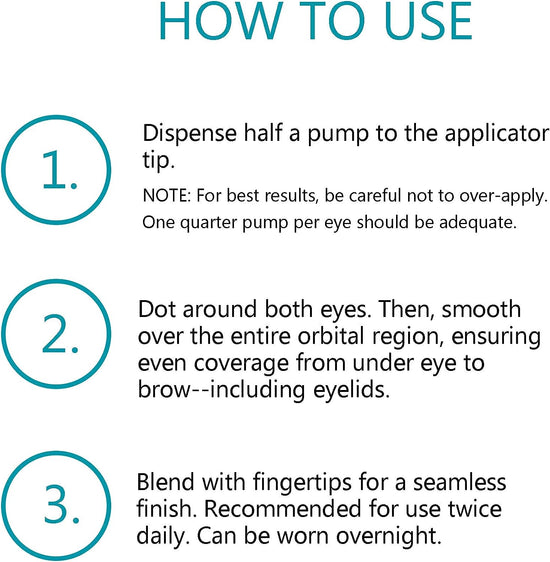 HOW TO USE

1.

Dispense half a pump to the applicator tip.

NOTE: For best results, be careful not to over-apply. One quarter pump per eye should be adequate.

2.

Dot around both eyes. Then, smooth over the entire orbital region, ensuring even coverage from under eye to brow--including eyelids.

3.

Blend with fingertips for a seamless finish. Recommended for use twice daily. Can be worn overnight.